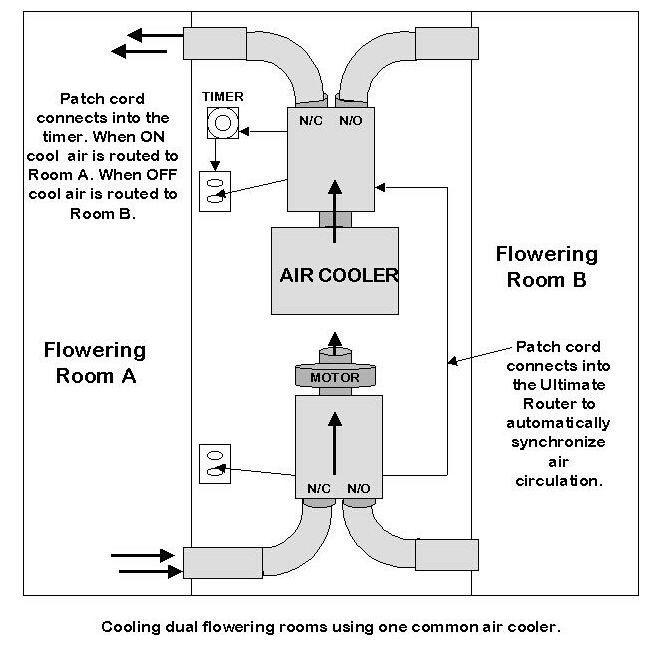 Patch cord connects into the timer. When ON cool air is routed to Room A. When OFF cool air is routed to Room B.

TIMER

N/C N/O

AIR COOLER

Flowering Room B

Flowering Room A

MOTOR

Patch cord connects into the Ultimate Router to automatically synchronize air circulation.

N/C N/O

Cooling dual flowering rooms using one common air cooler.